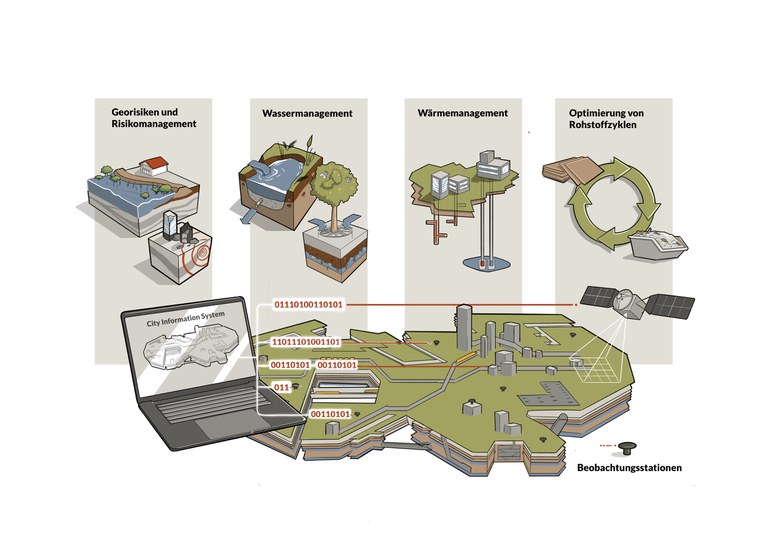 Georisiken und Risikomanagement

Wassermanagement

Wärmemanagement

Optimierung von Rohstoffzyklen

City Information System

01110100110101

11011101001101

00110101

00110101

011

00110101

Beobachtungsstationen